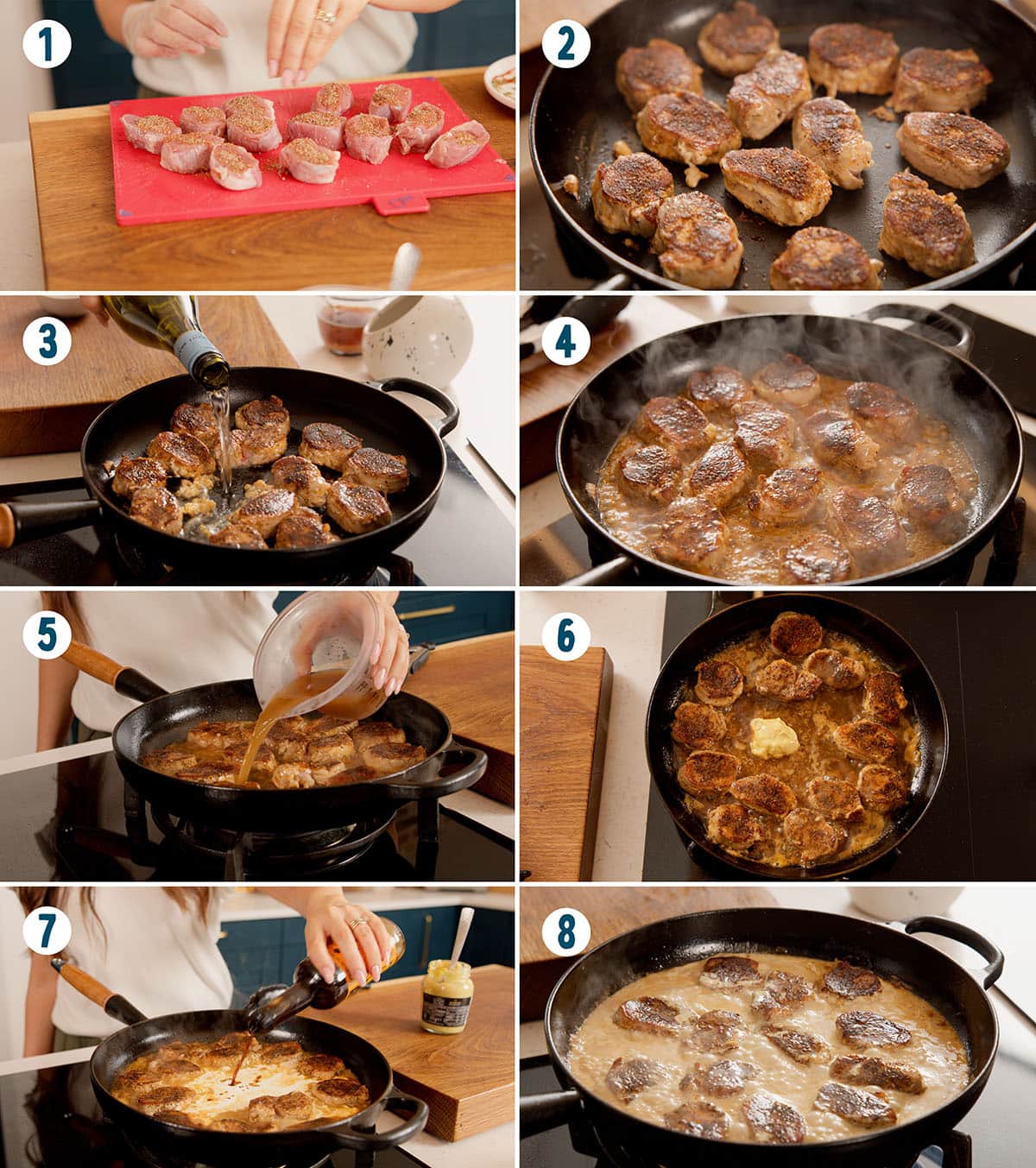 1
2
3
4
5
6
7
8