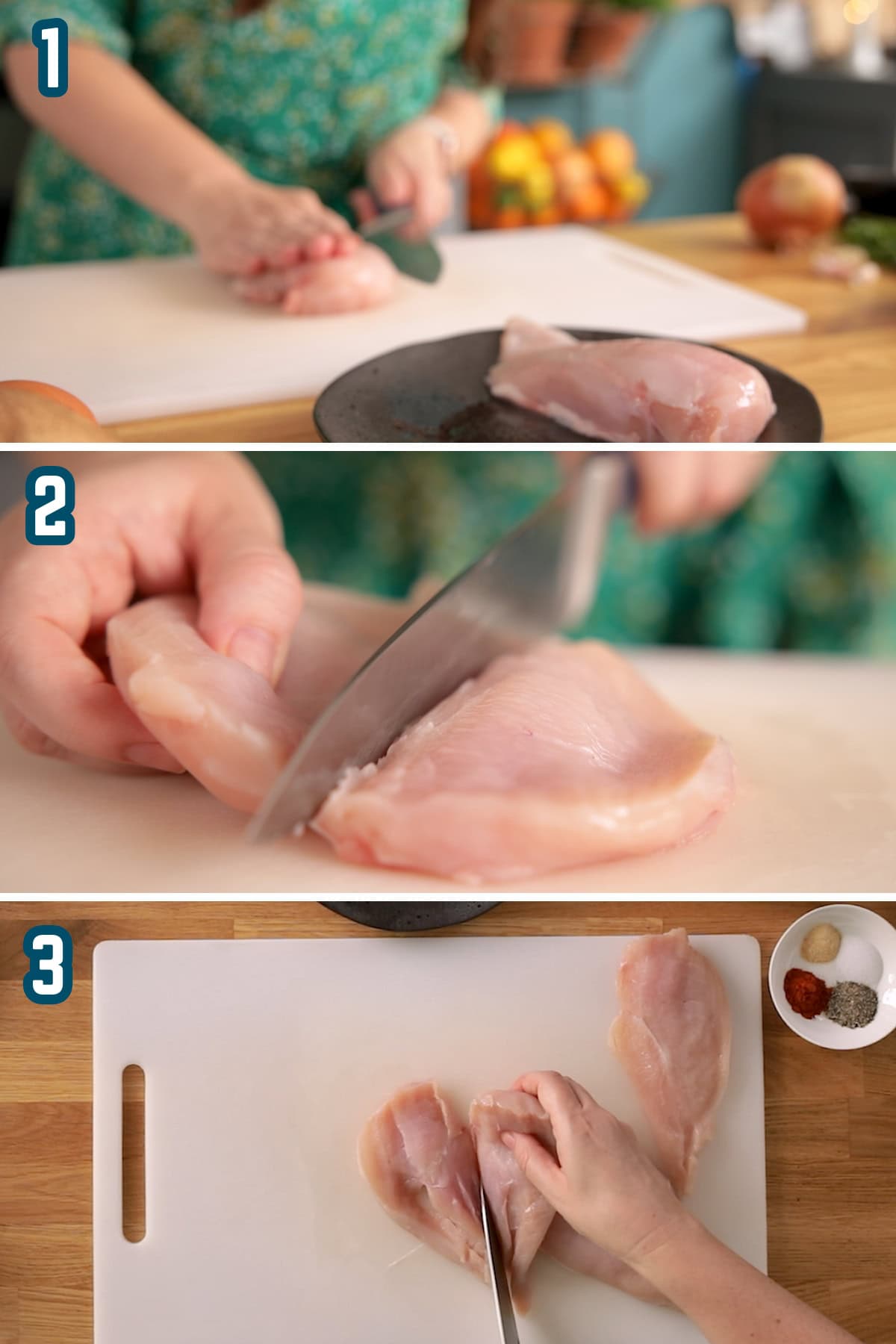 1

2

3