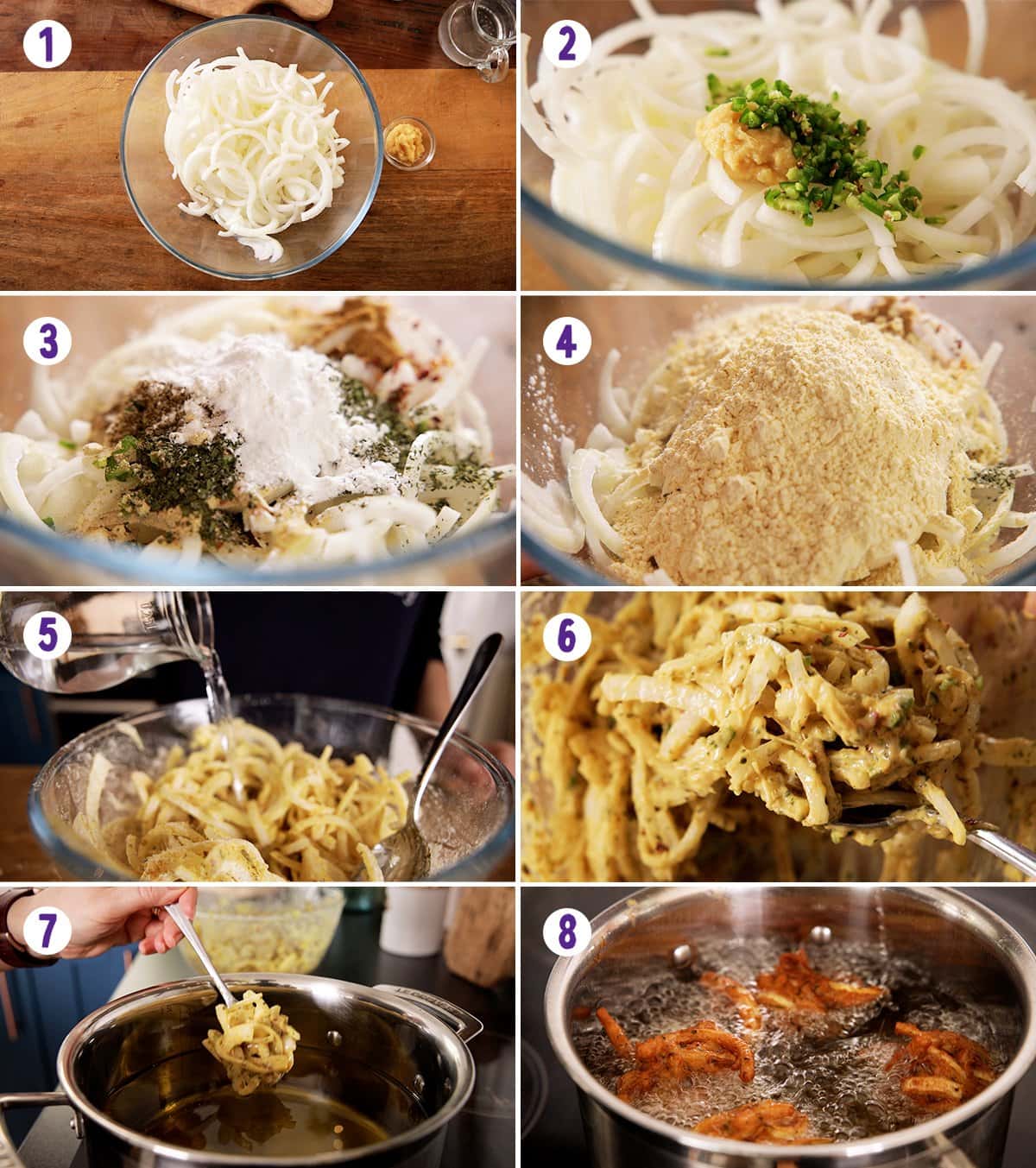 1

2

3

4

5

6

7

8