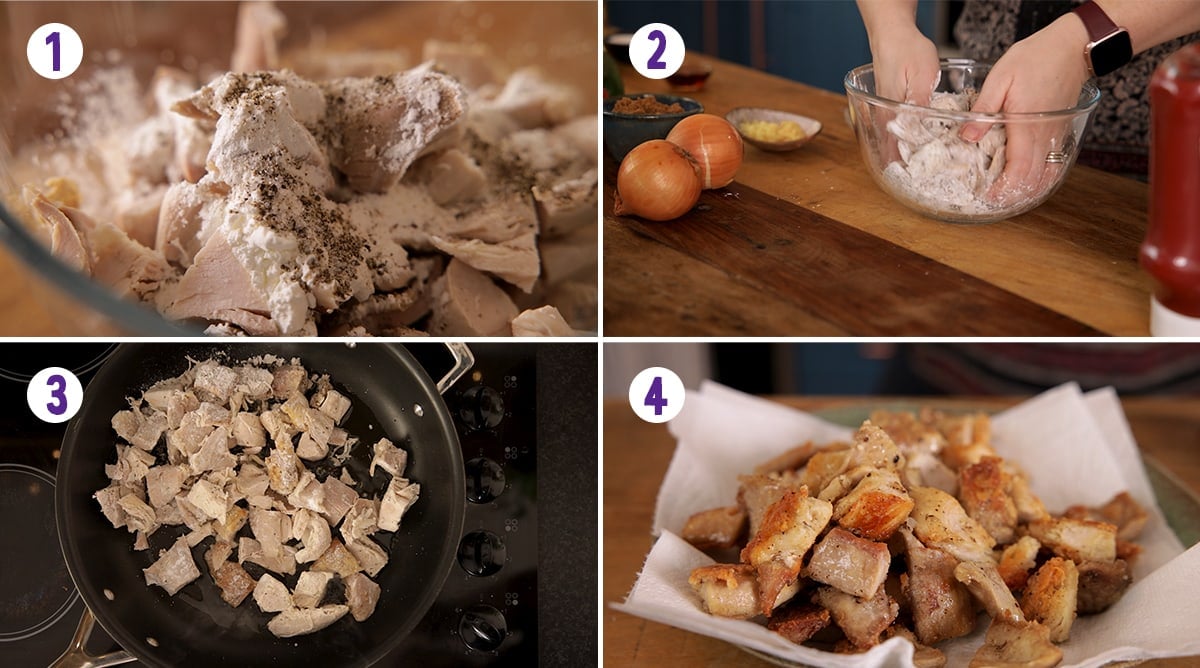 1
2
3
4