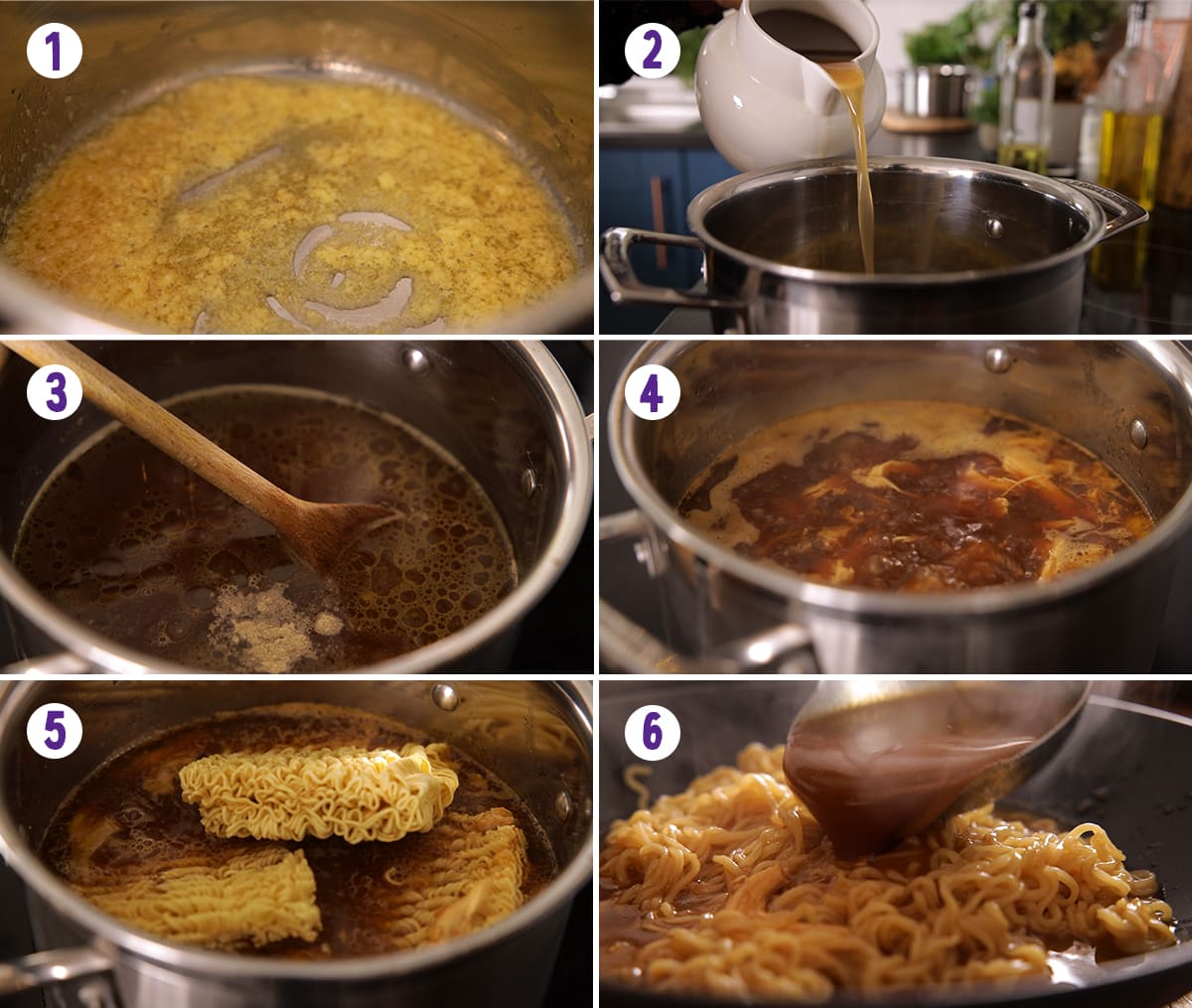 1

2

3

4

5

6