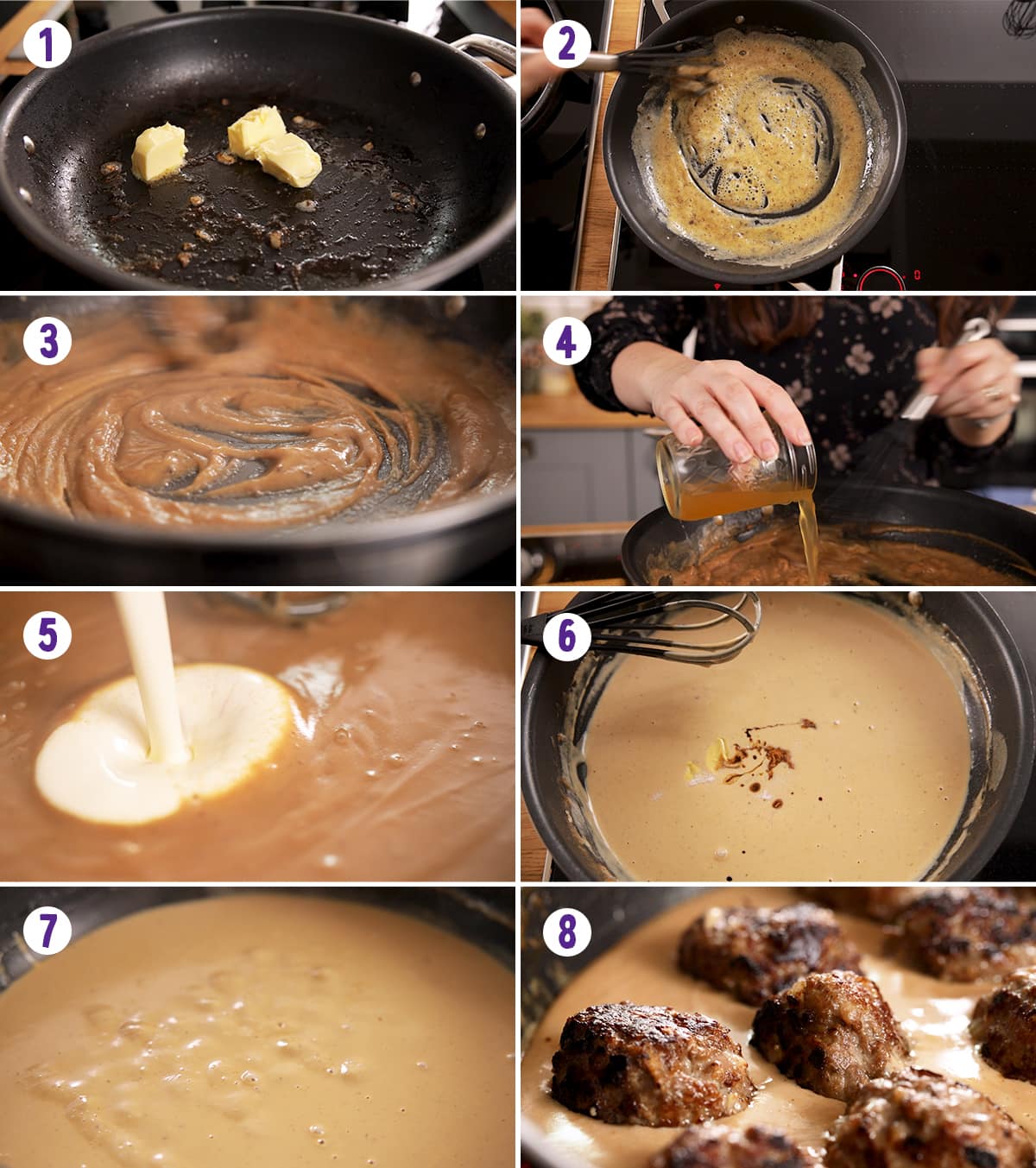 1
2
3
4
5
6
7
8