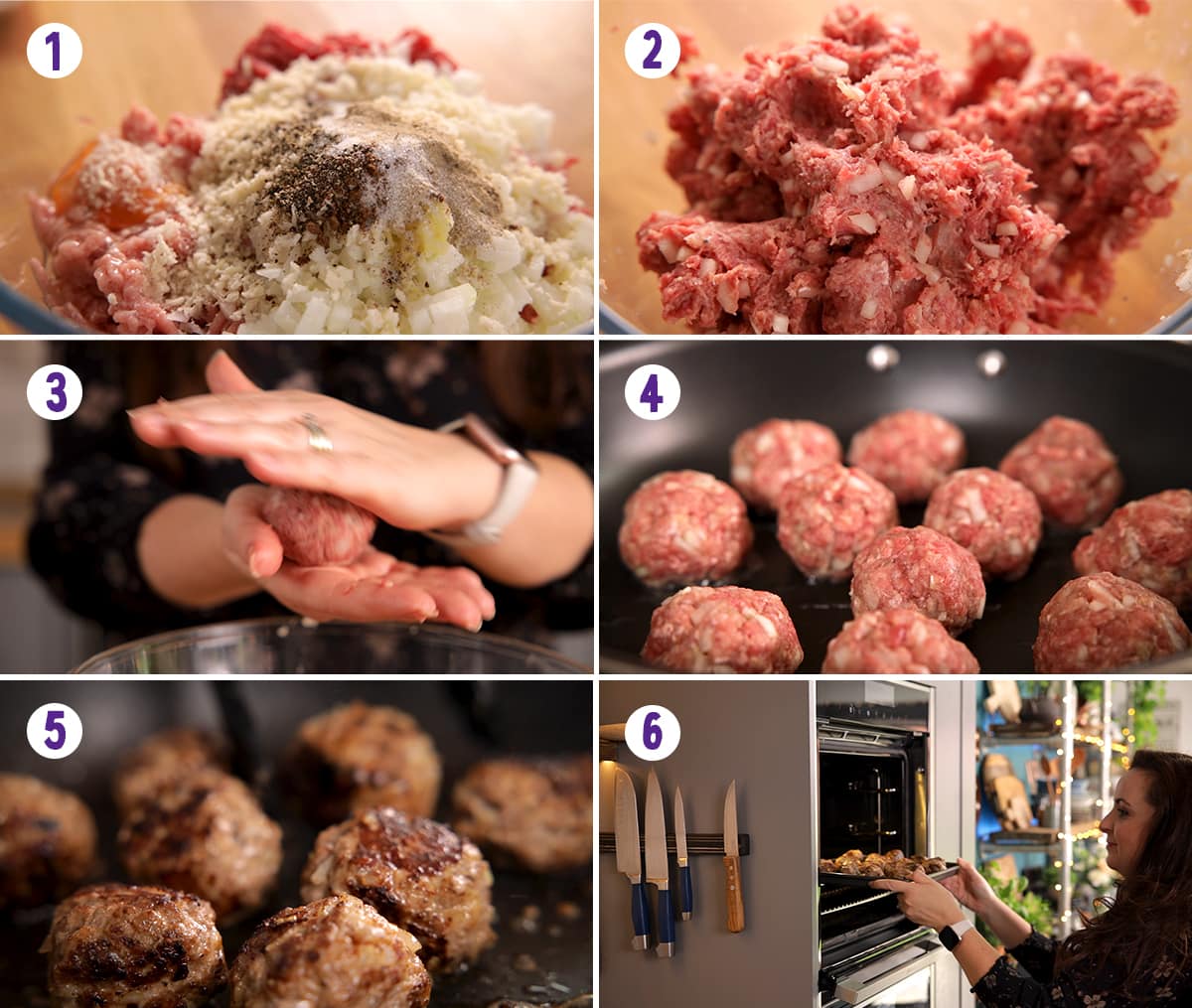 1
2
3
4
5
6