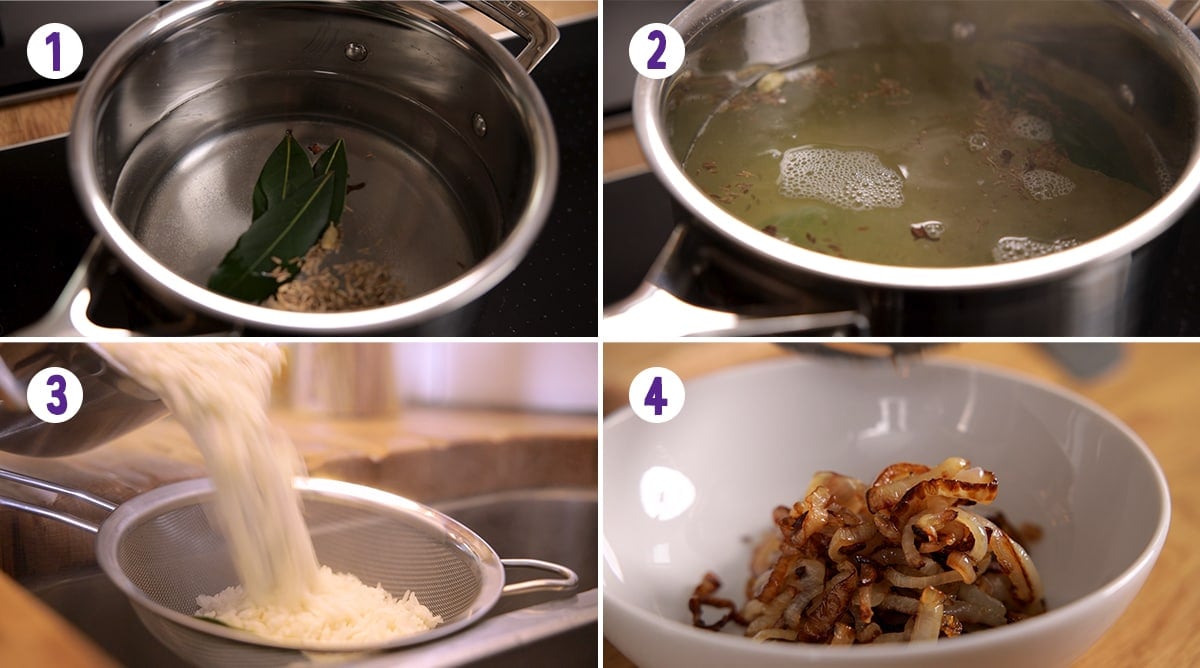 1
2
3
4