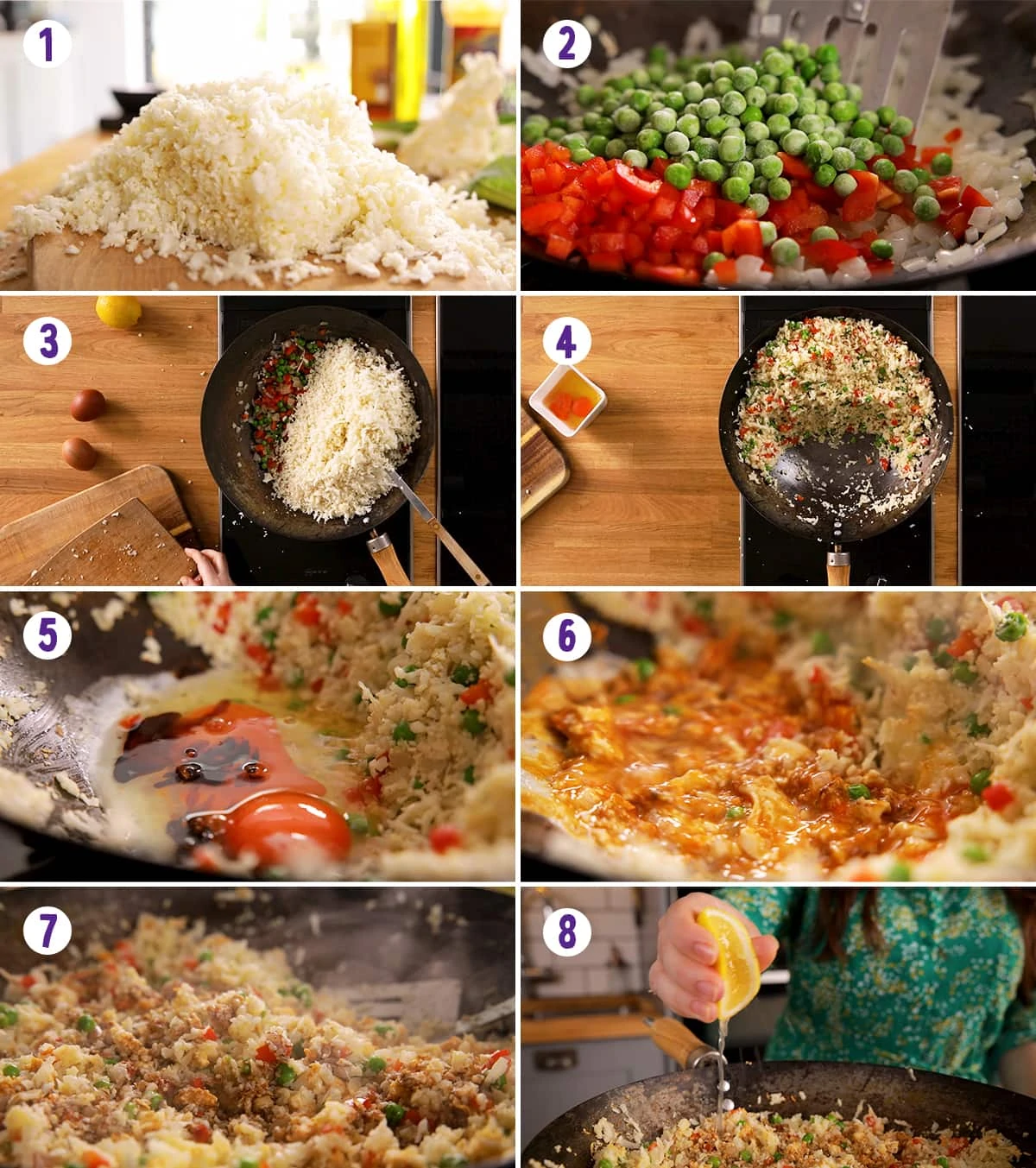 1
2
3
4
5
6
7
8