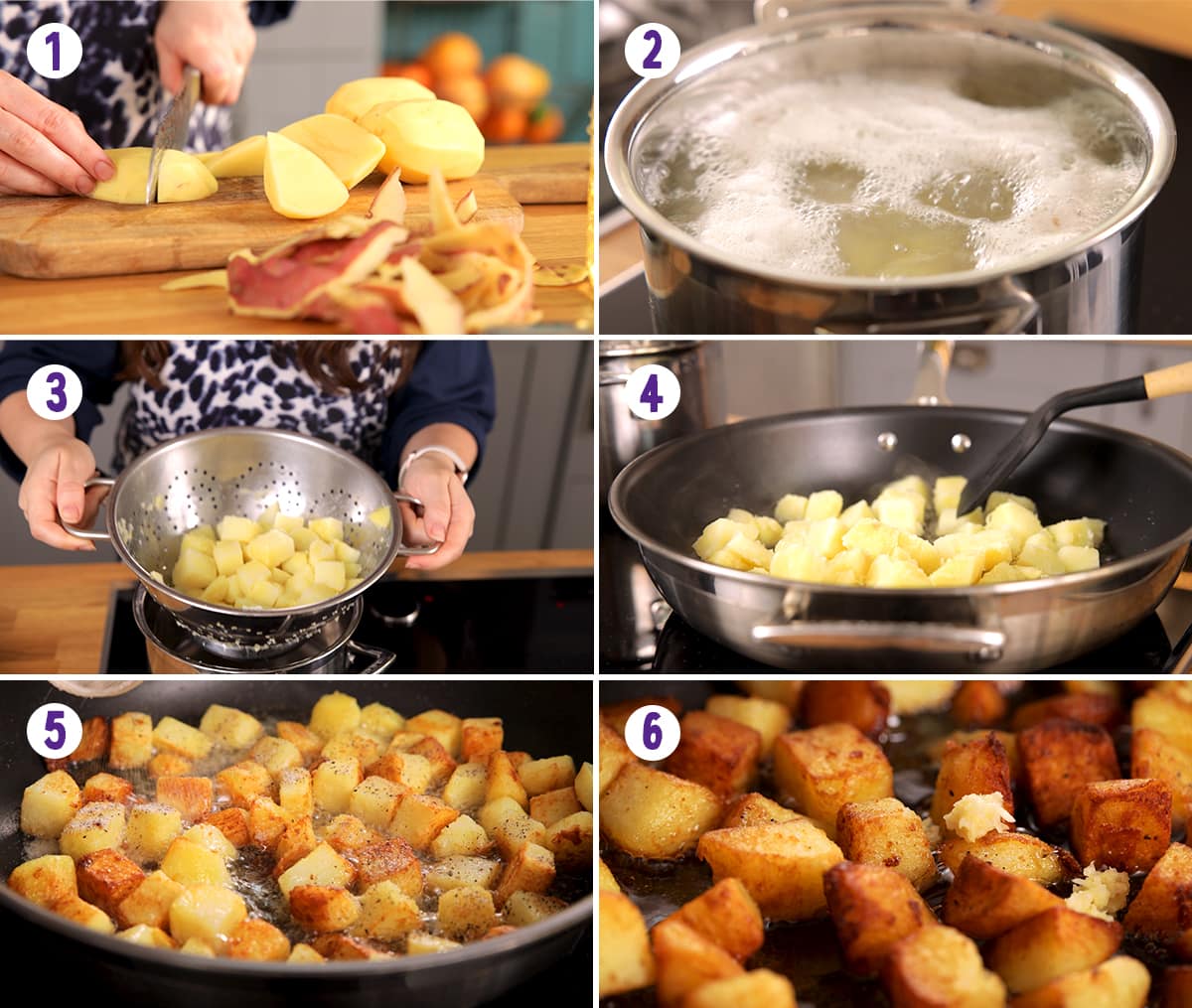 1

2

3

4

5

6