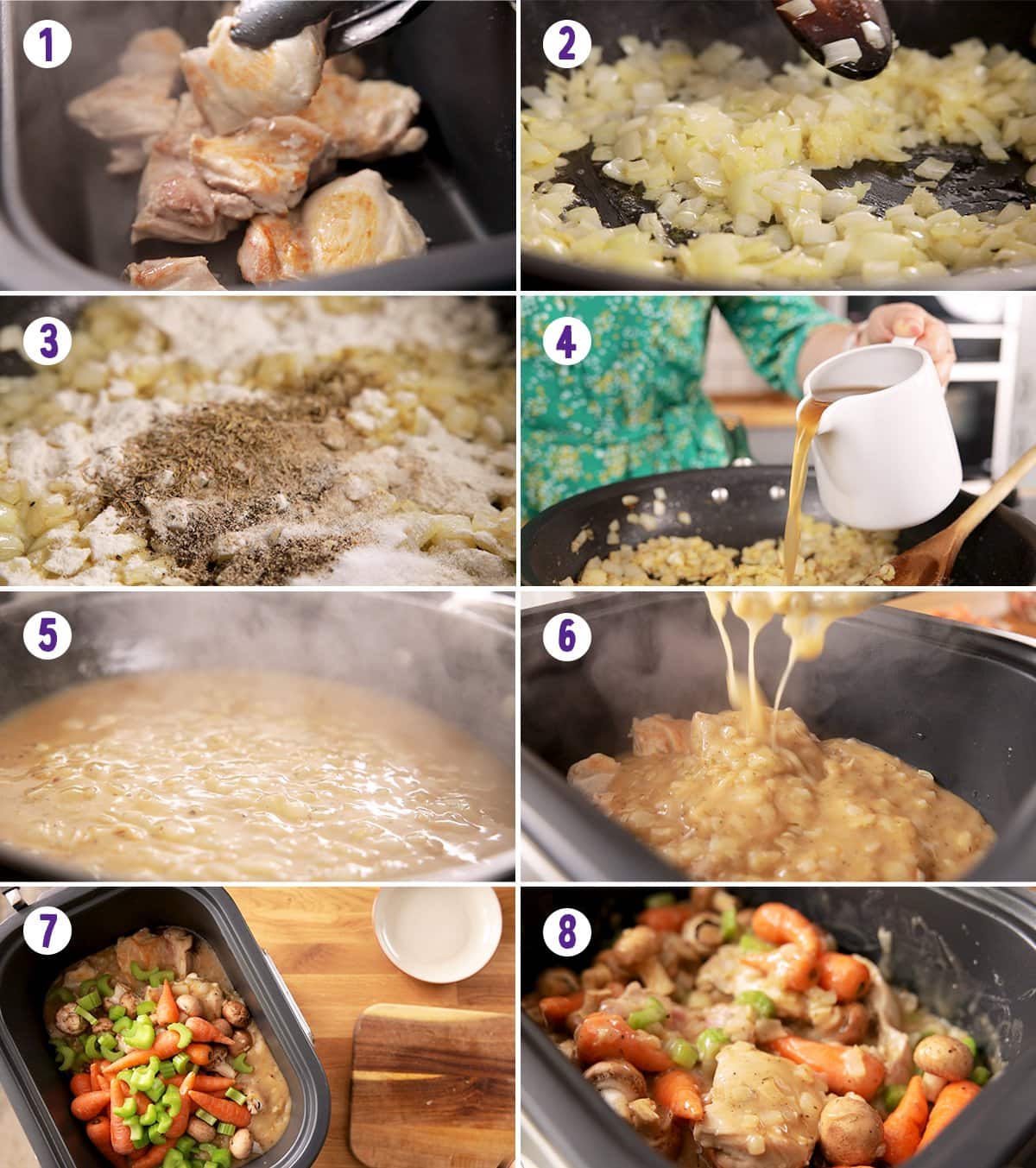 1
2
3
4
5
6
7
8