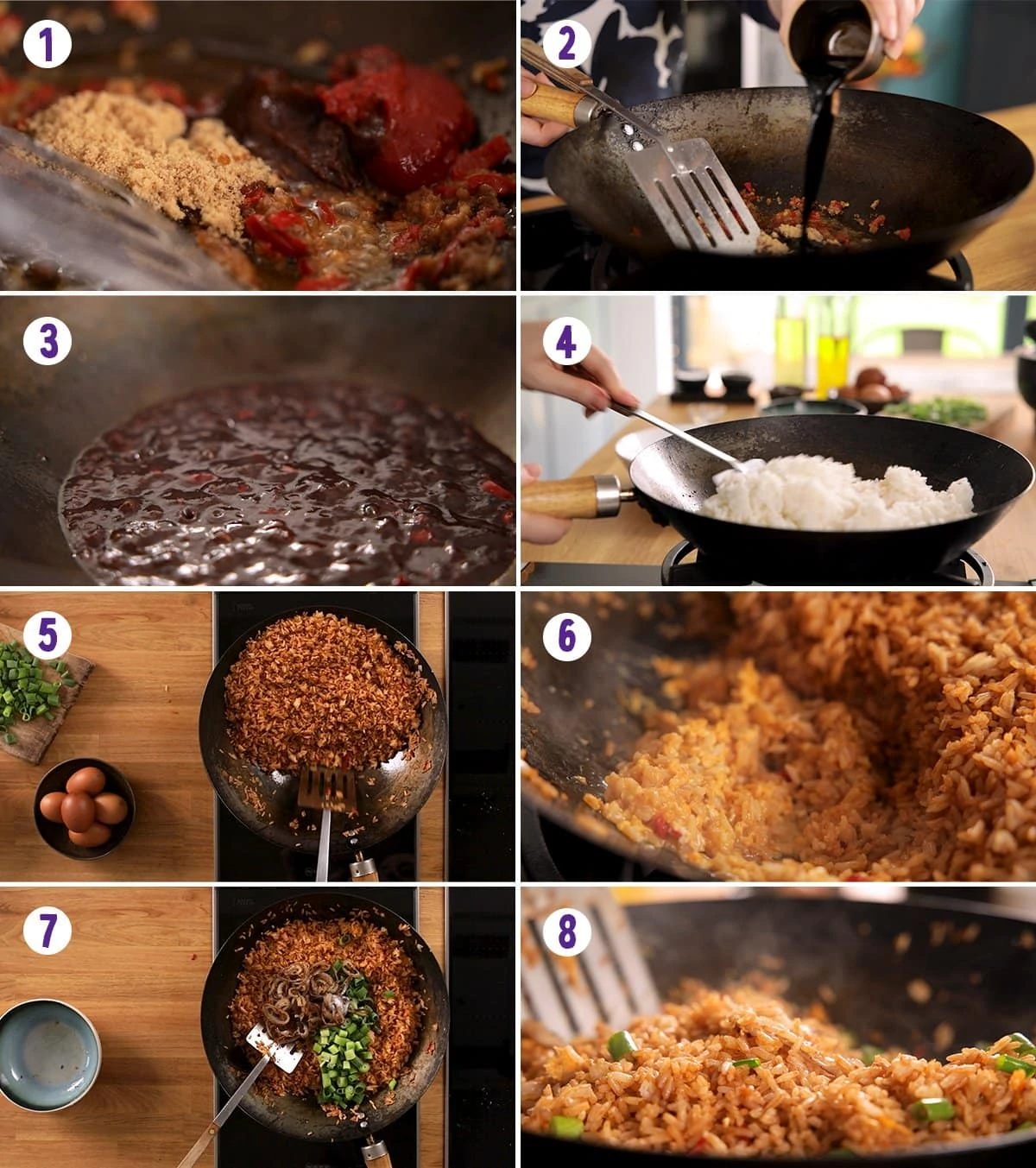 1
2
3
4
5
6
7
8