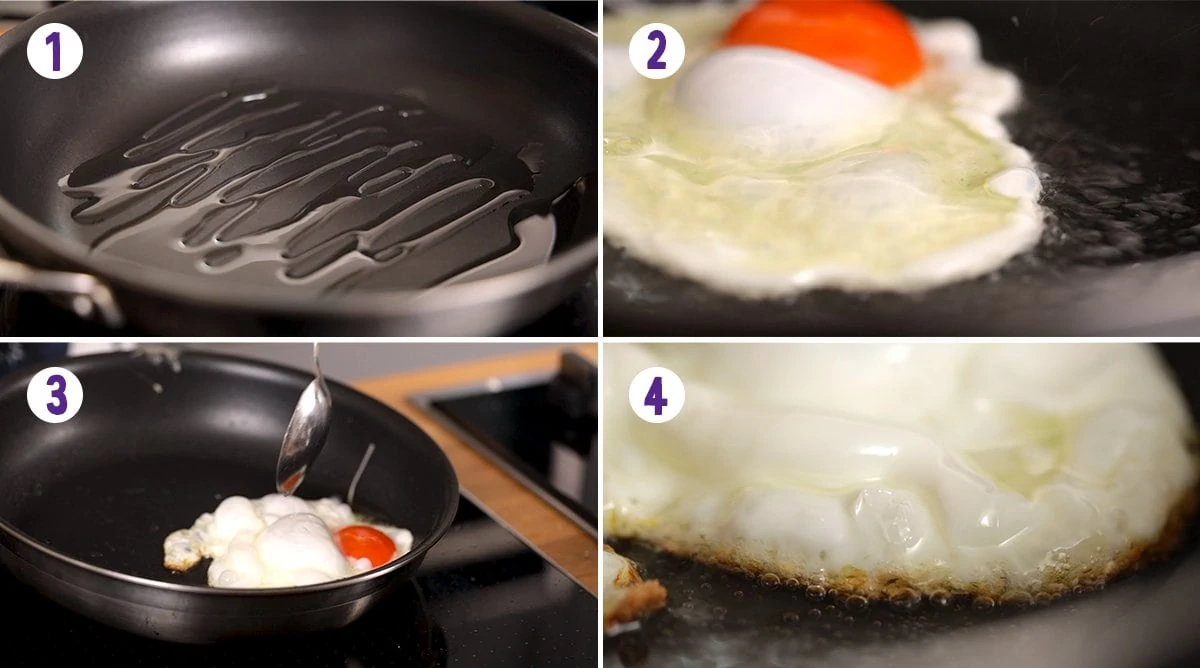 1

2

3

4