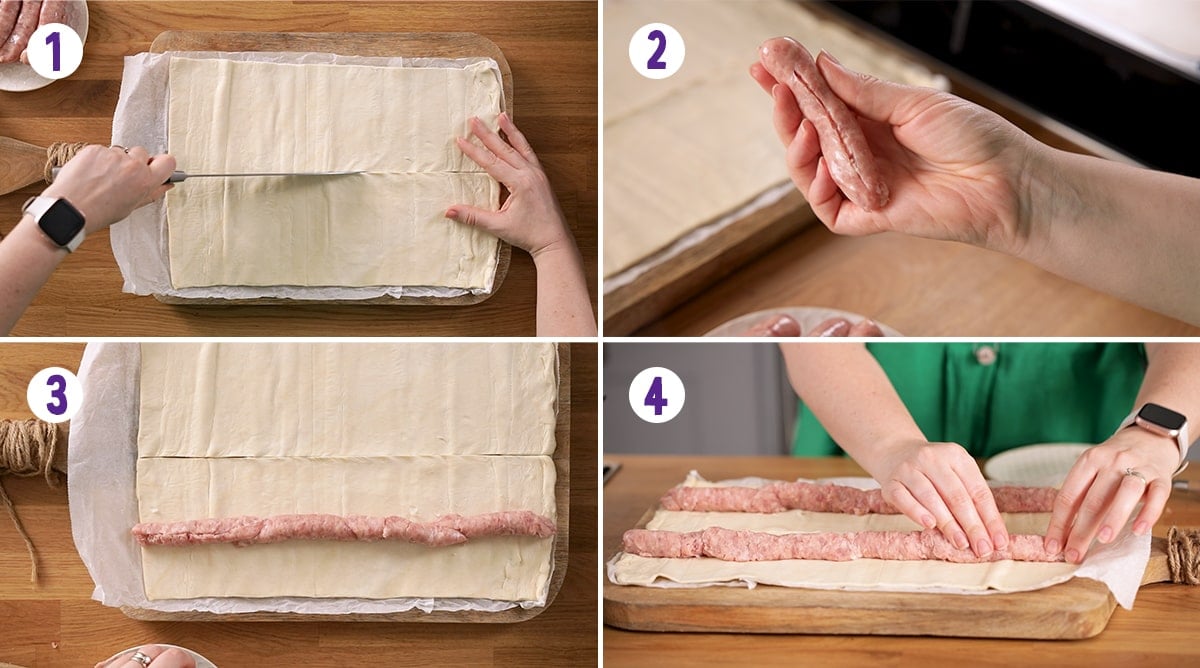 1

2

3

4