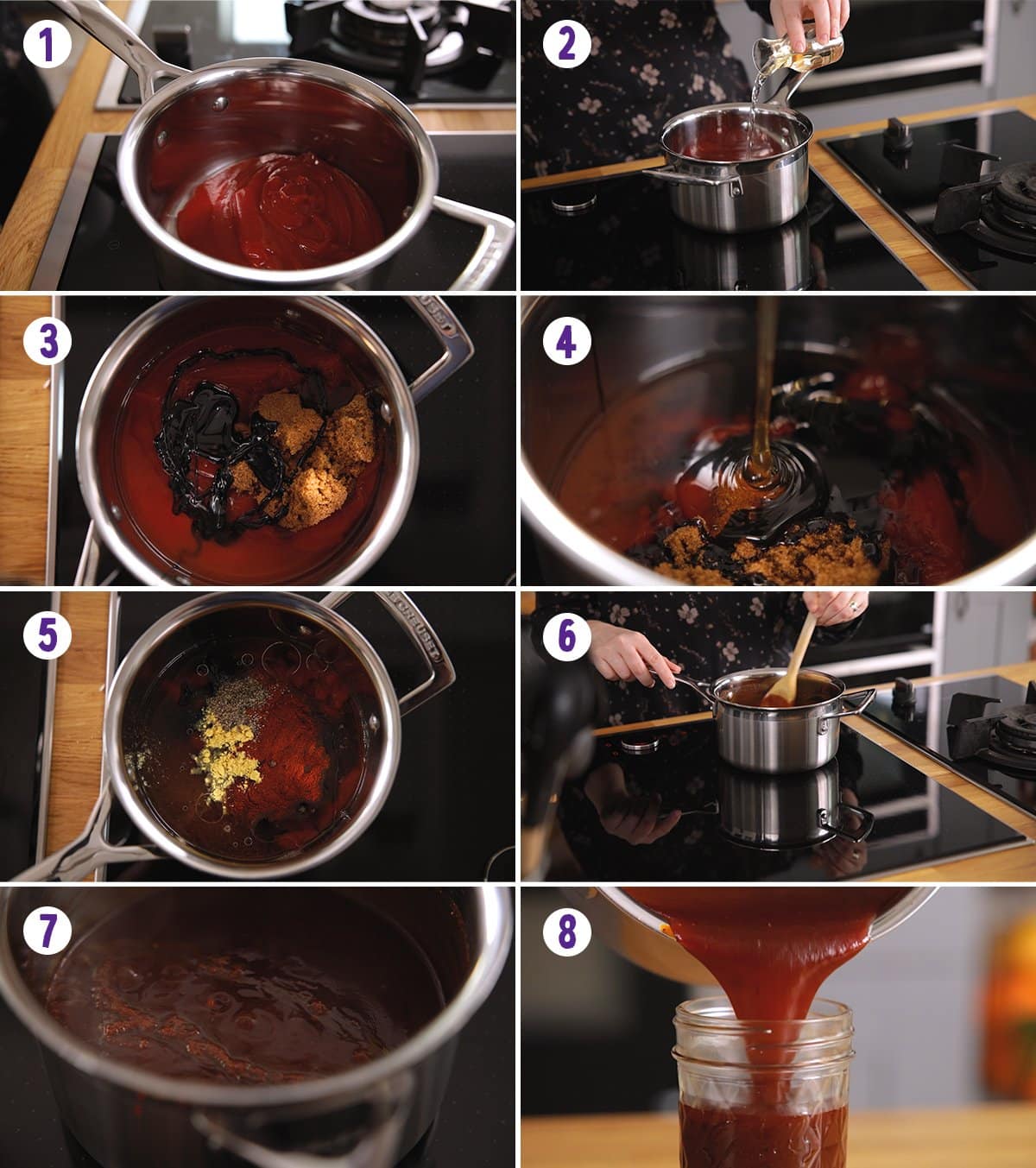 1

2

3

4

5

6

7

8