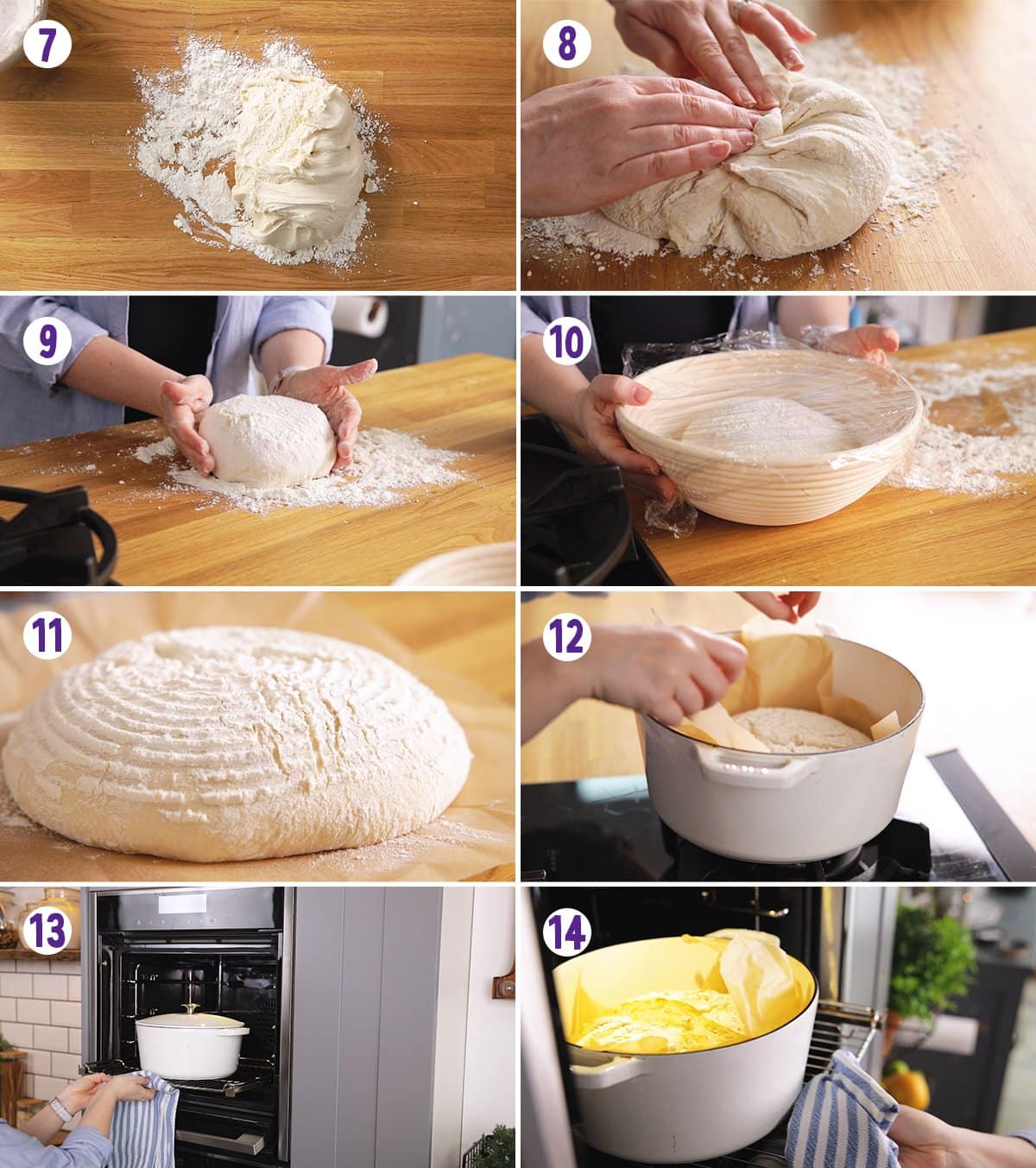 7

8

9

10

11

12

13

14