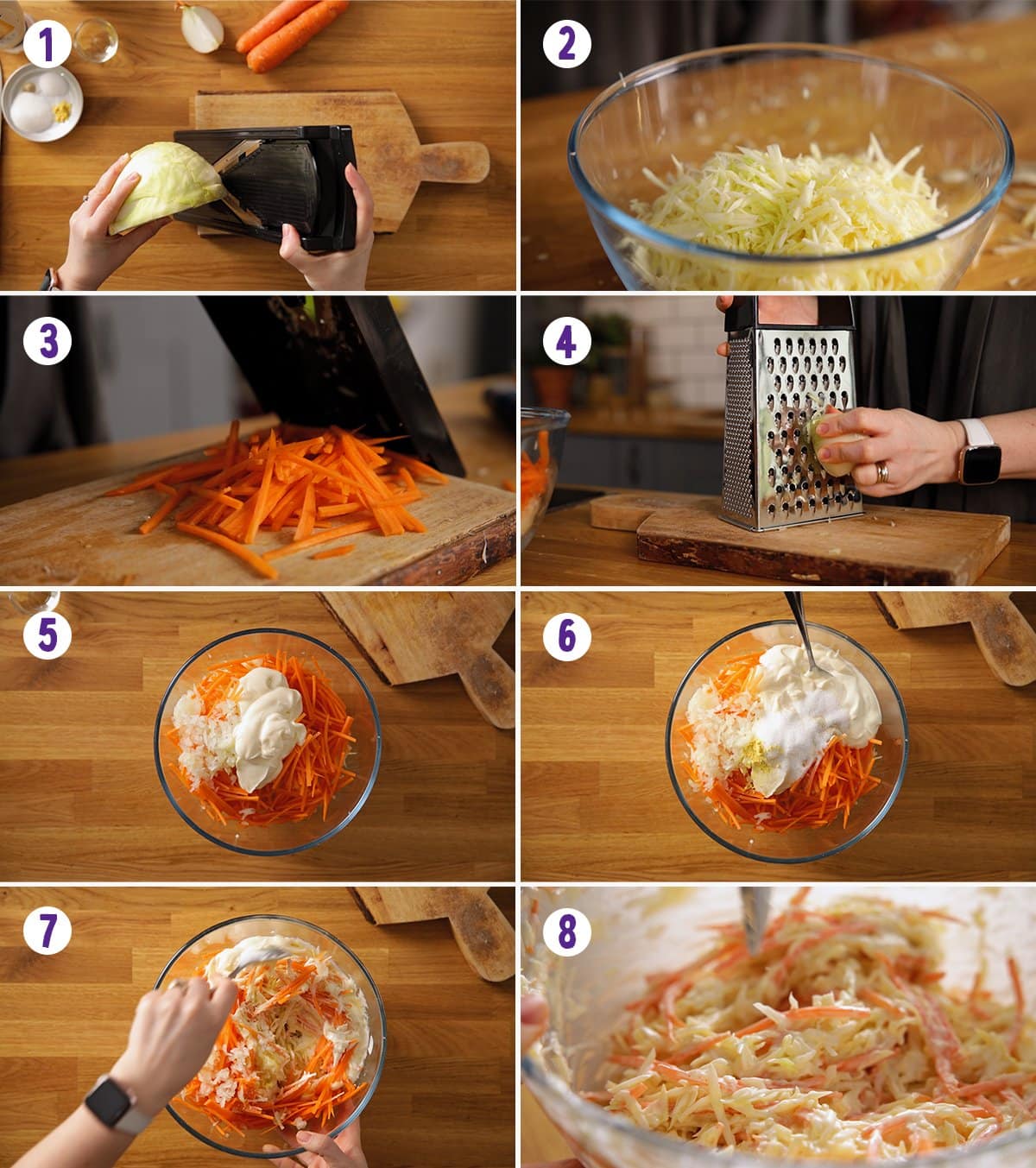 1
2
3
4
5
6
7
8