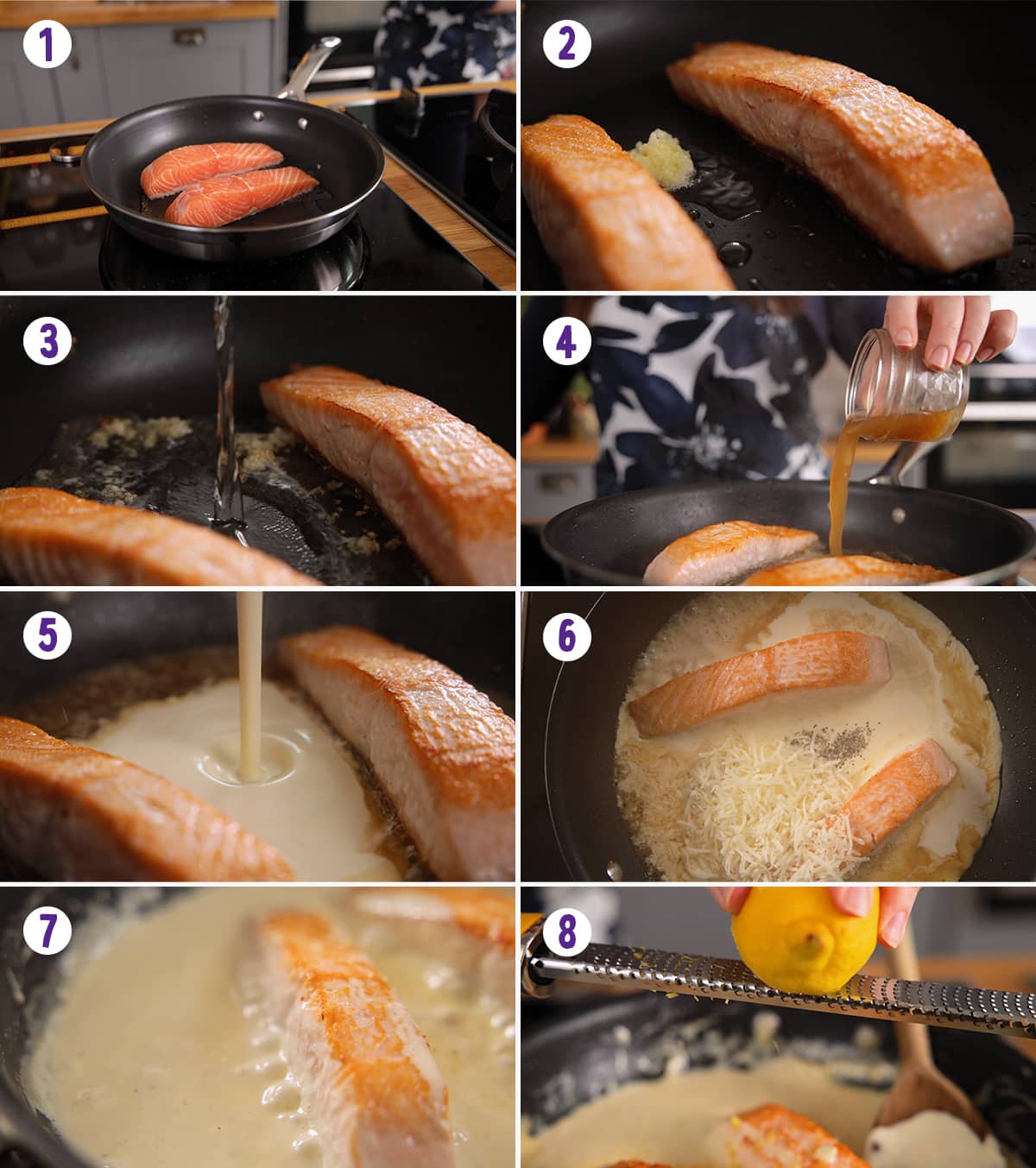 1
2
3
4
5
6
7
8