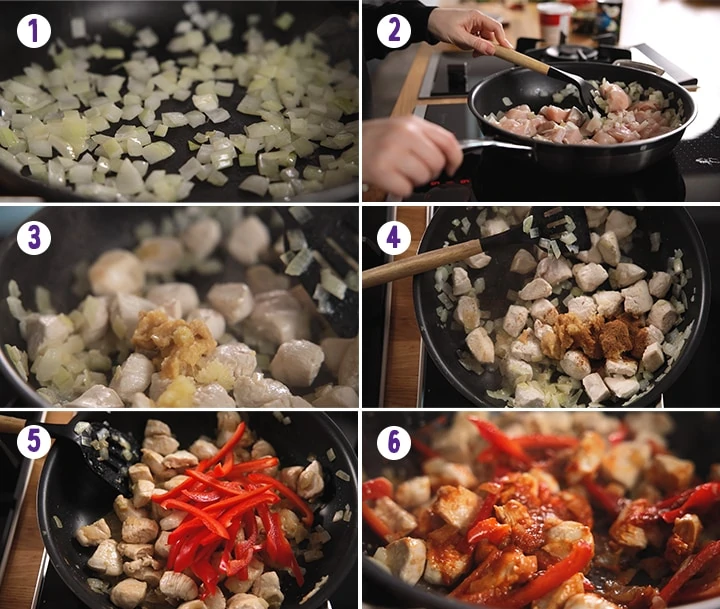 1
2
3
4
5
6