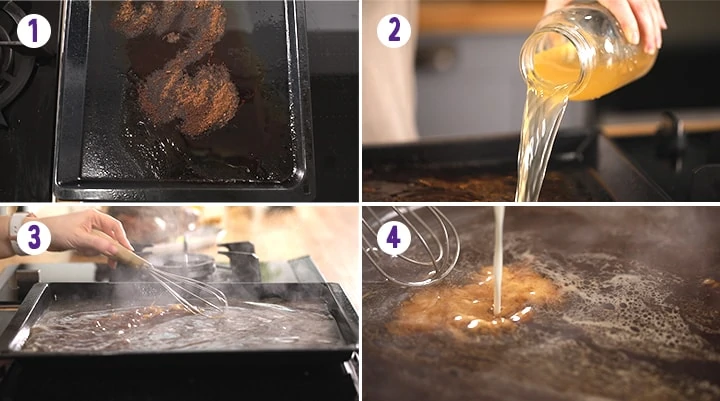 1
2
3
4