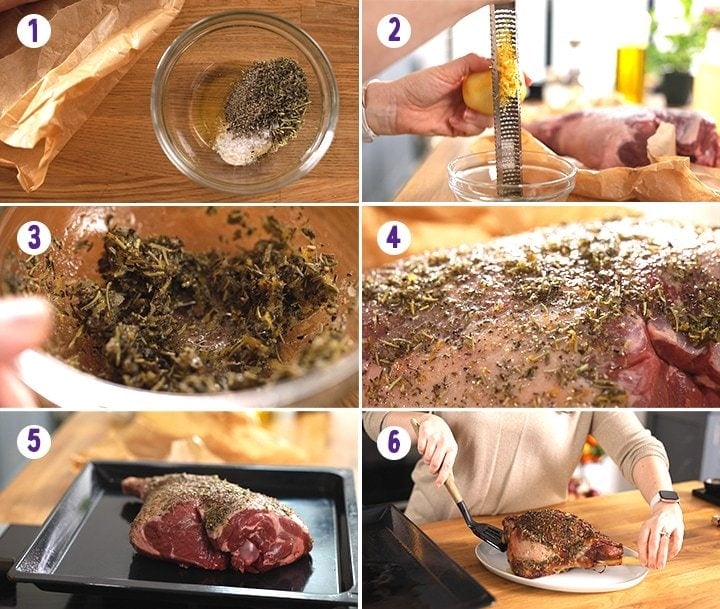 1

2

3

4

5

6