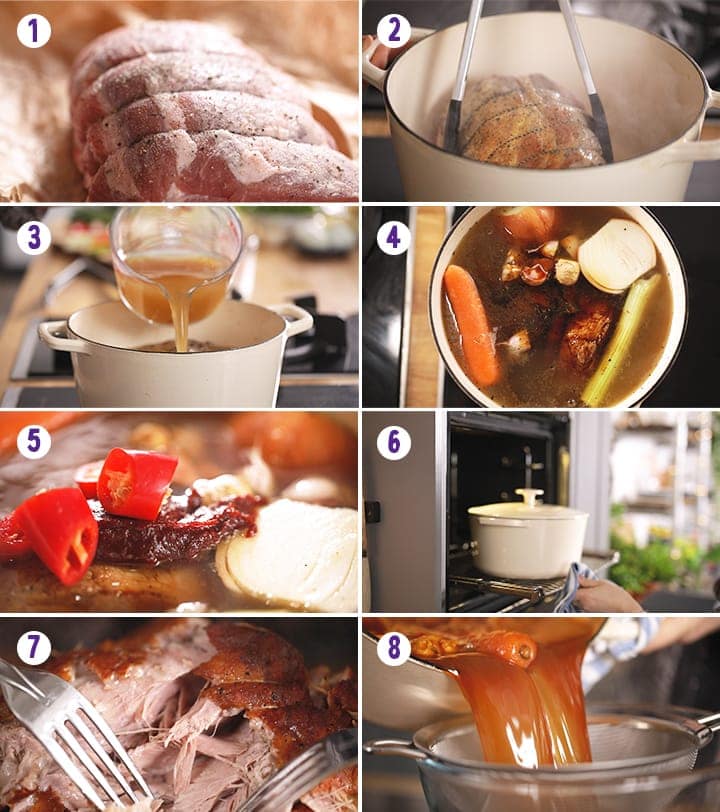 1
2
3
4
5
6
7
8