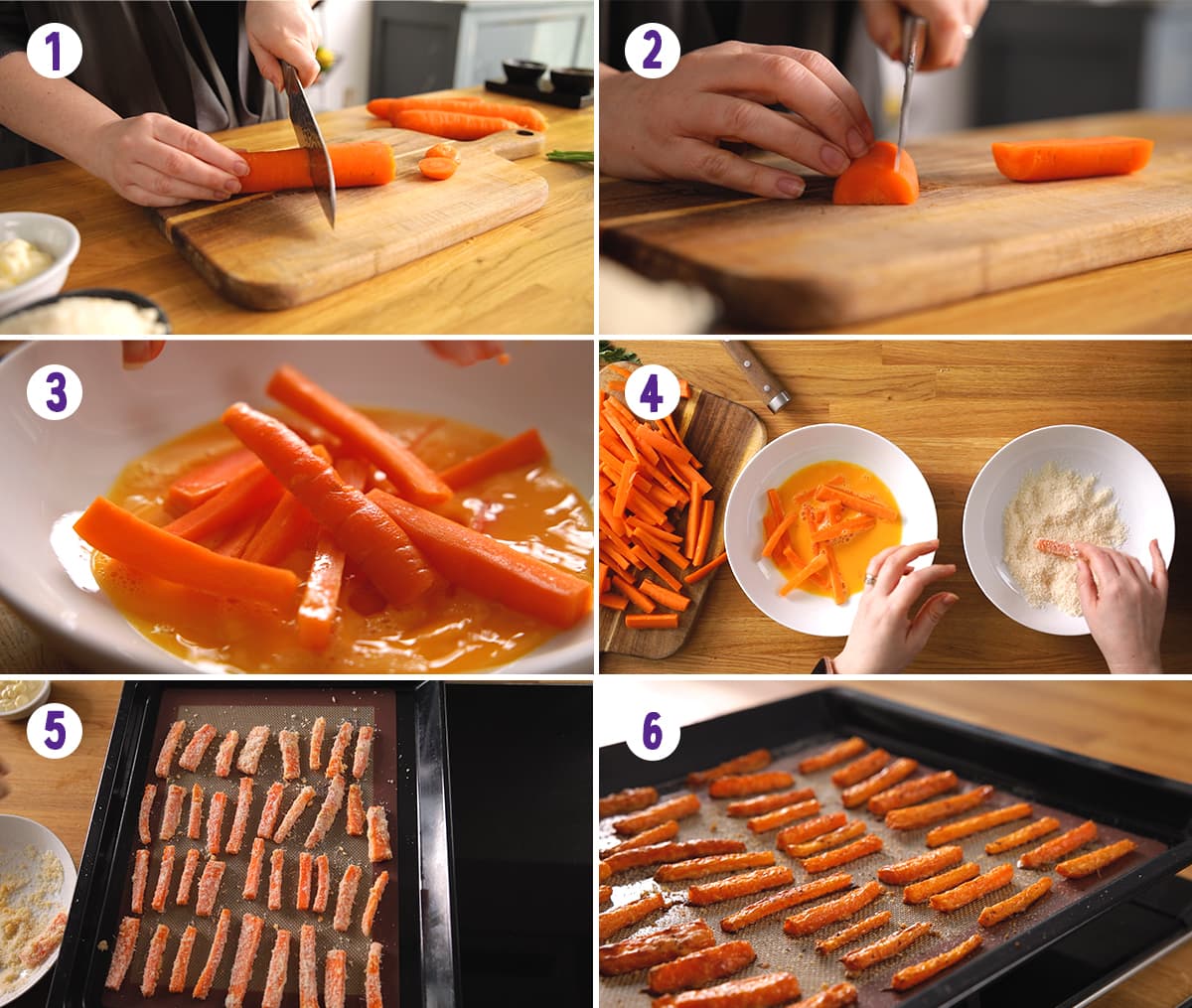 1
2
3
4
5
6