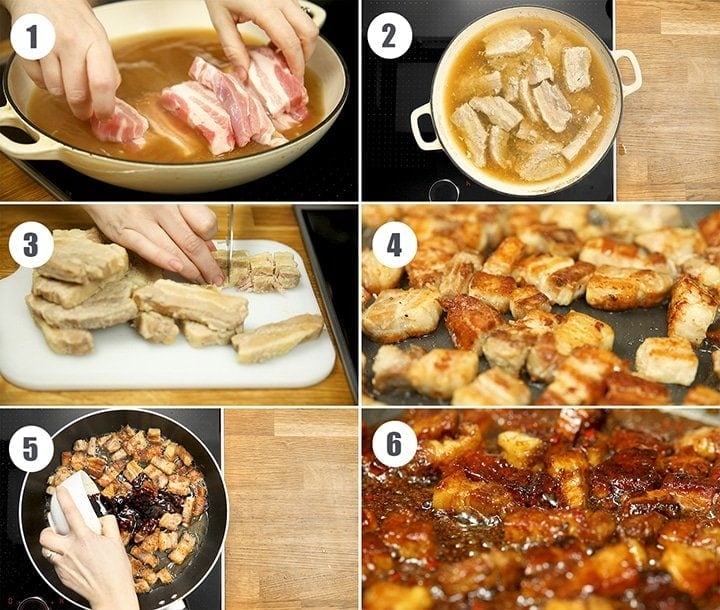 1

2

3

4

5

6