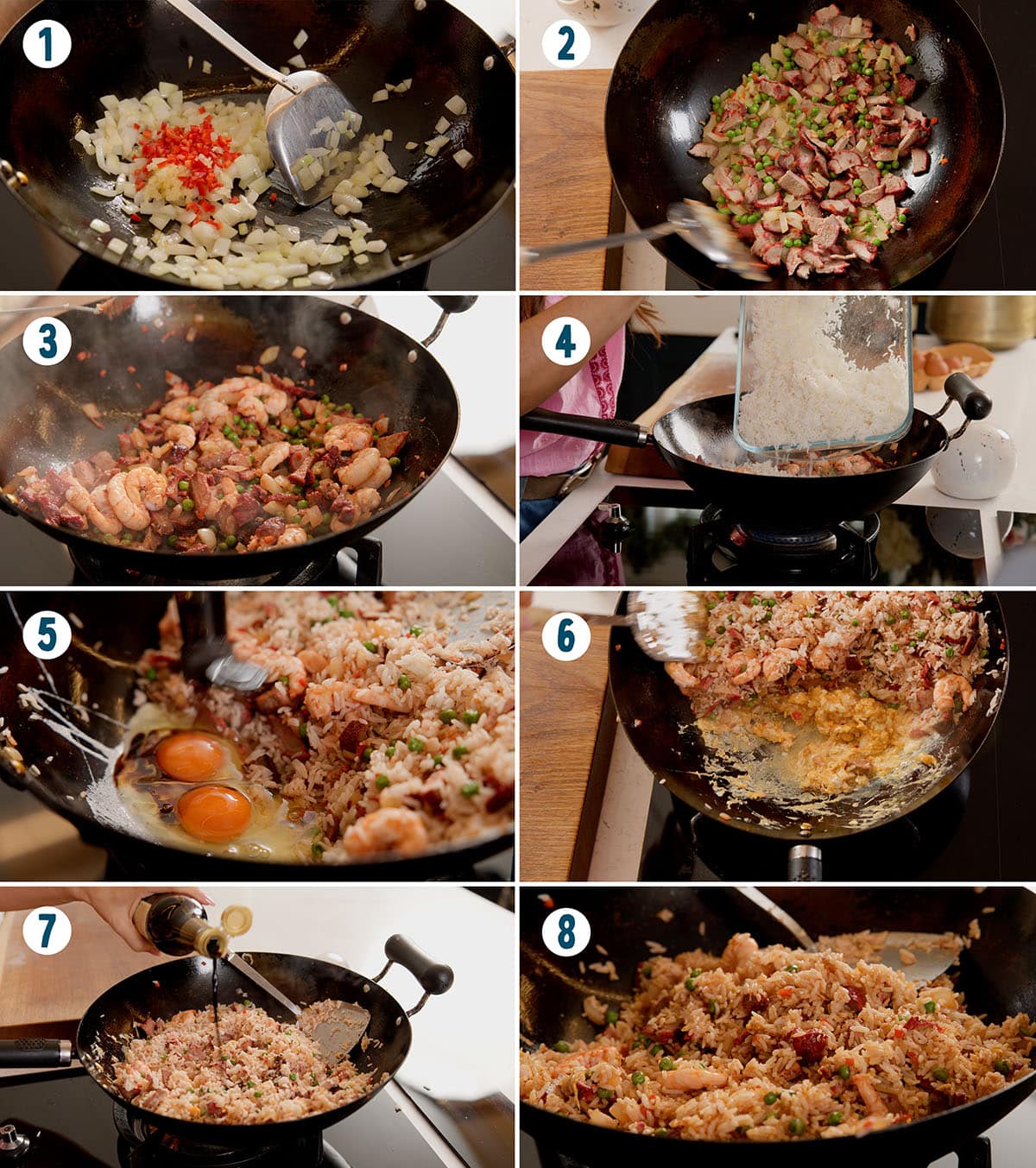 1

2

3

4

5

6

7

8