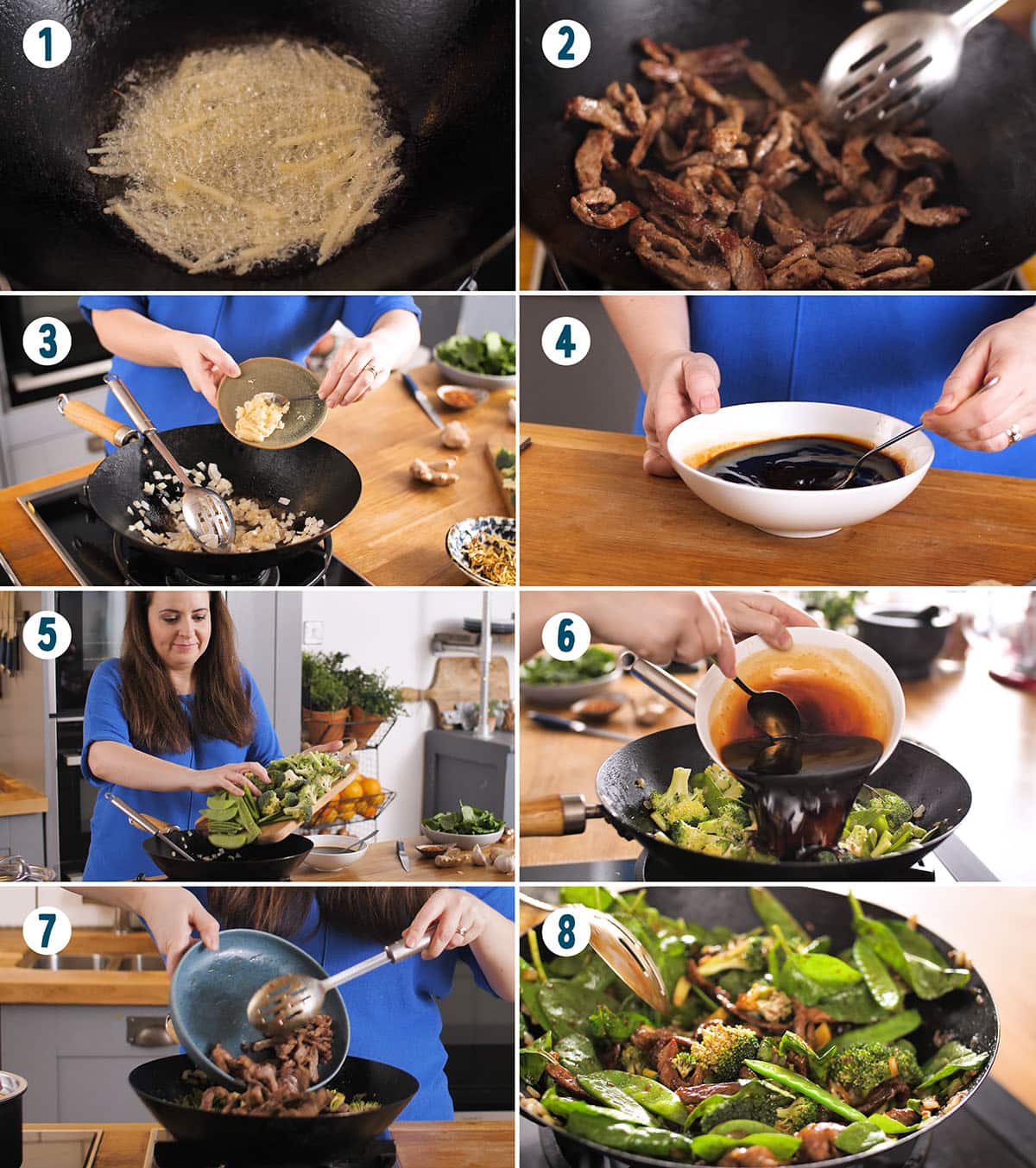 1
2
3
4
5
6
7
8