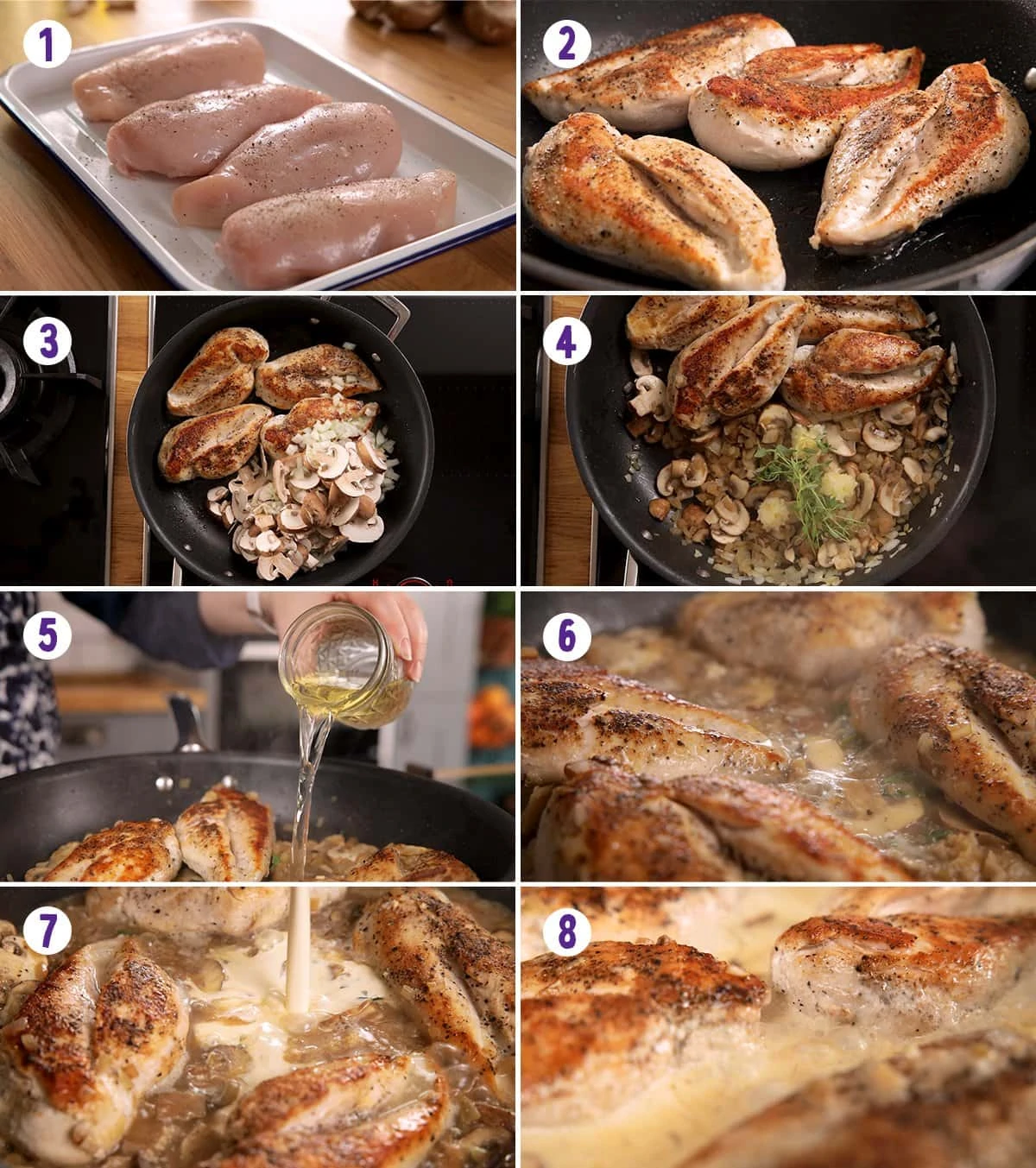 1
2
3
4
5
6
7
8