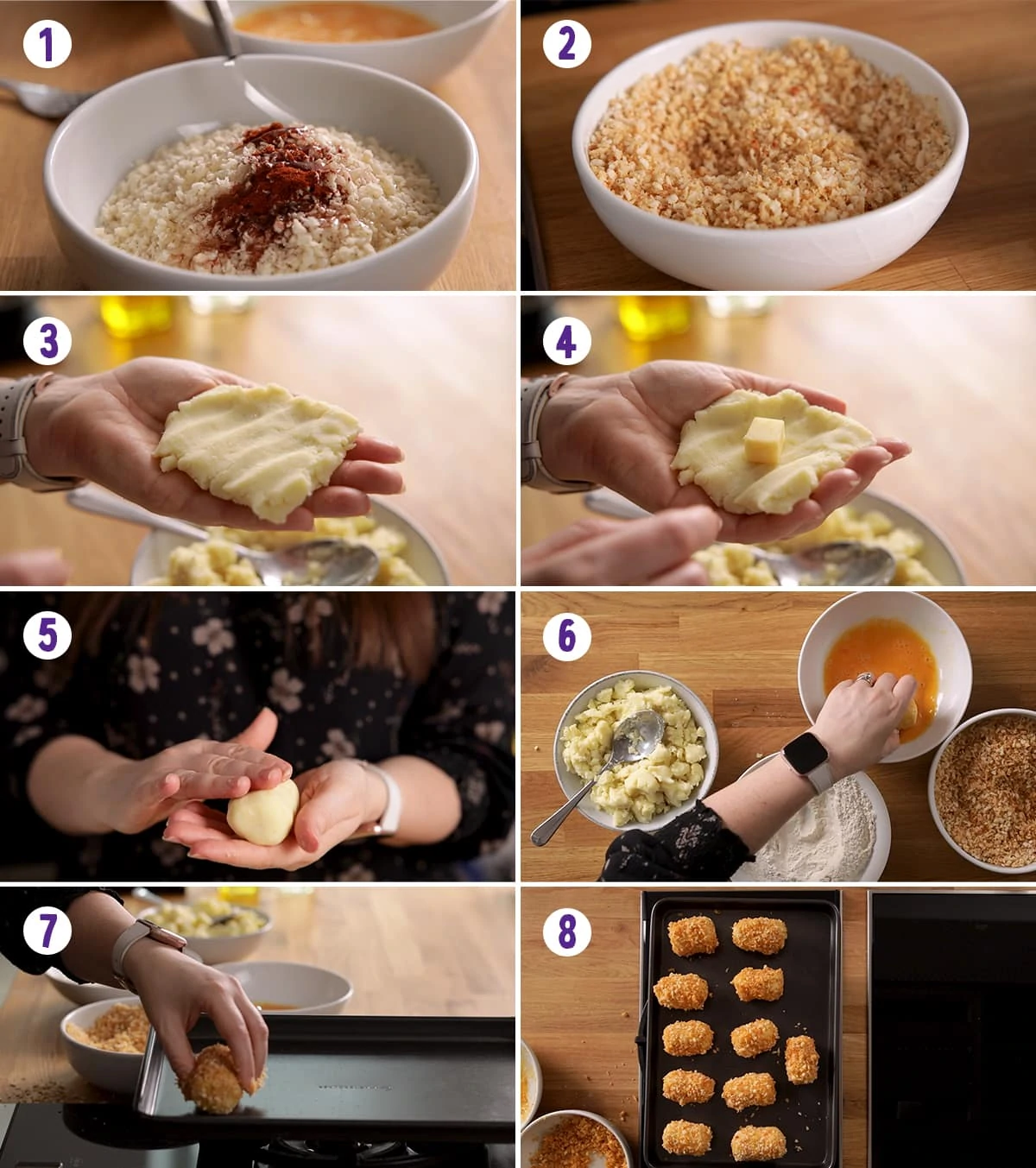 1
2
3
4
5
6
7
8