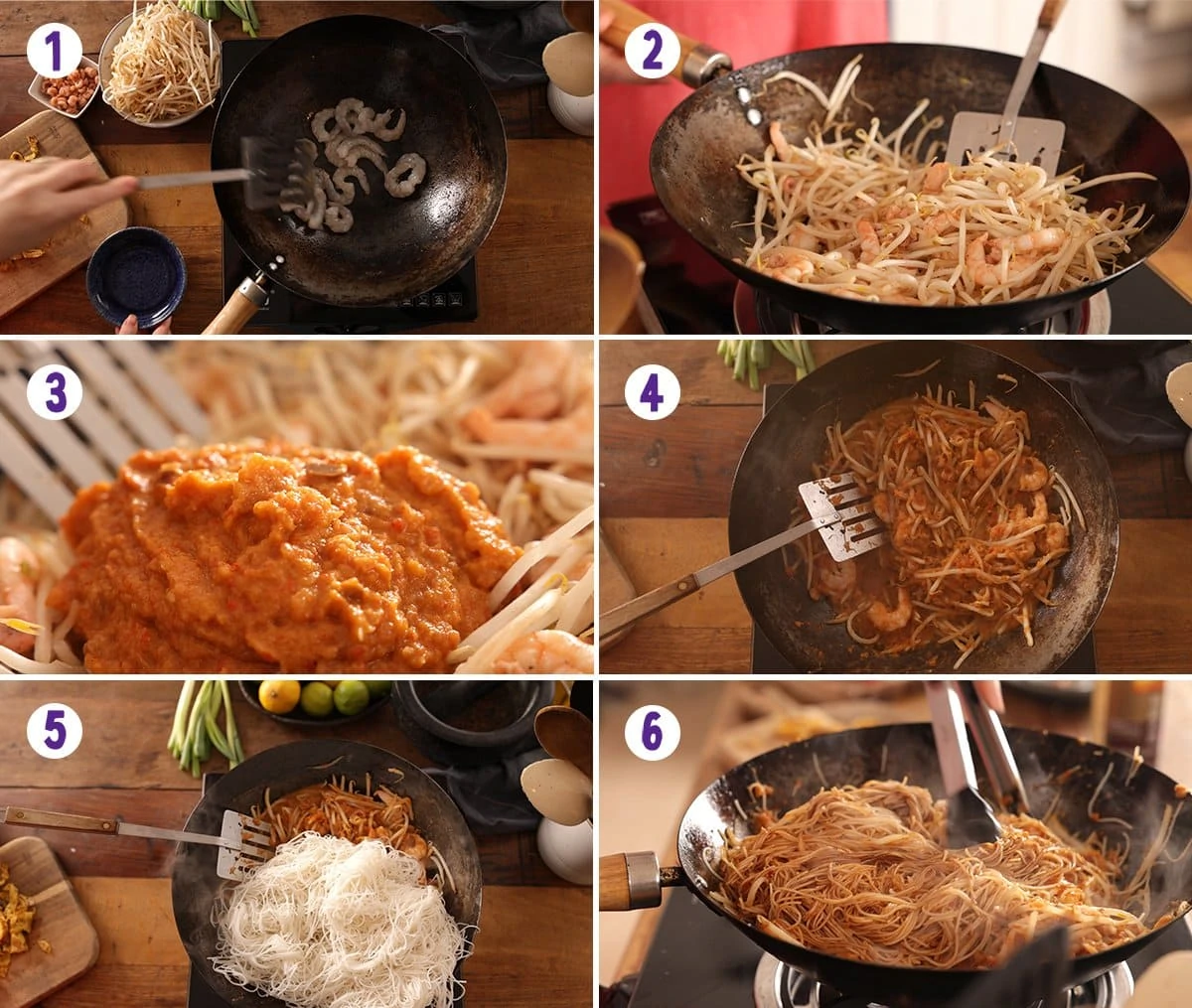 1

2

3

4

5

6