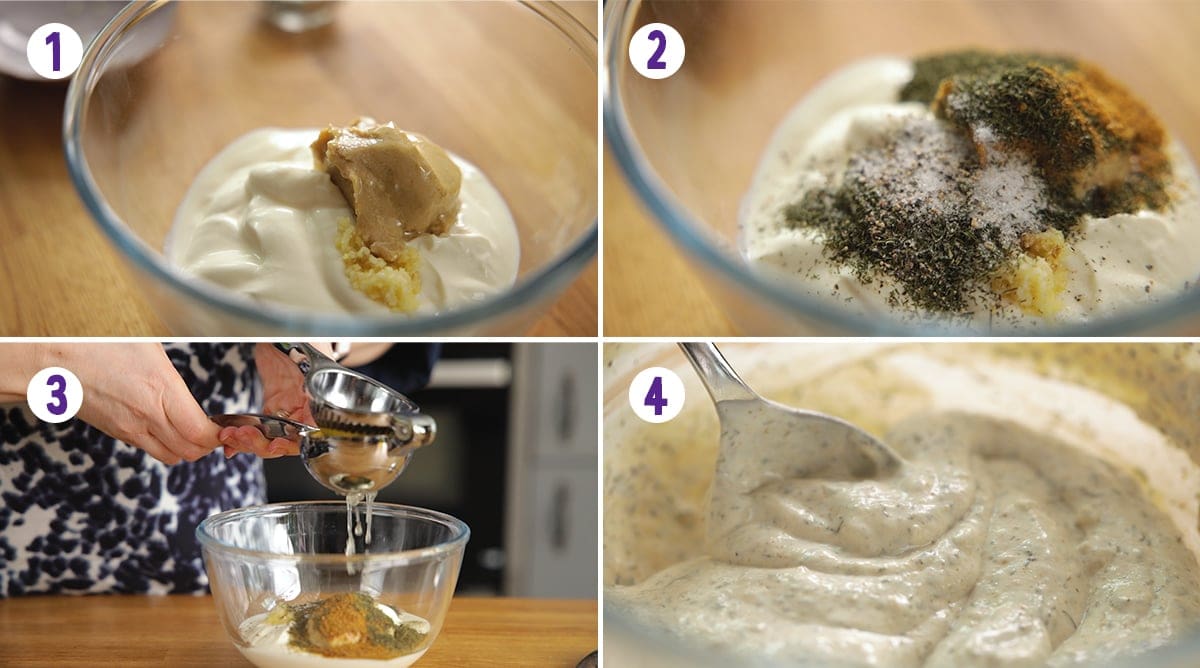 1
2
3
4