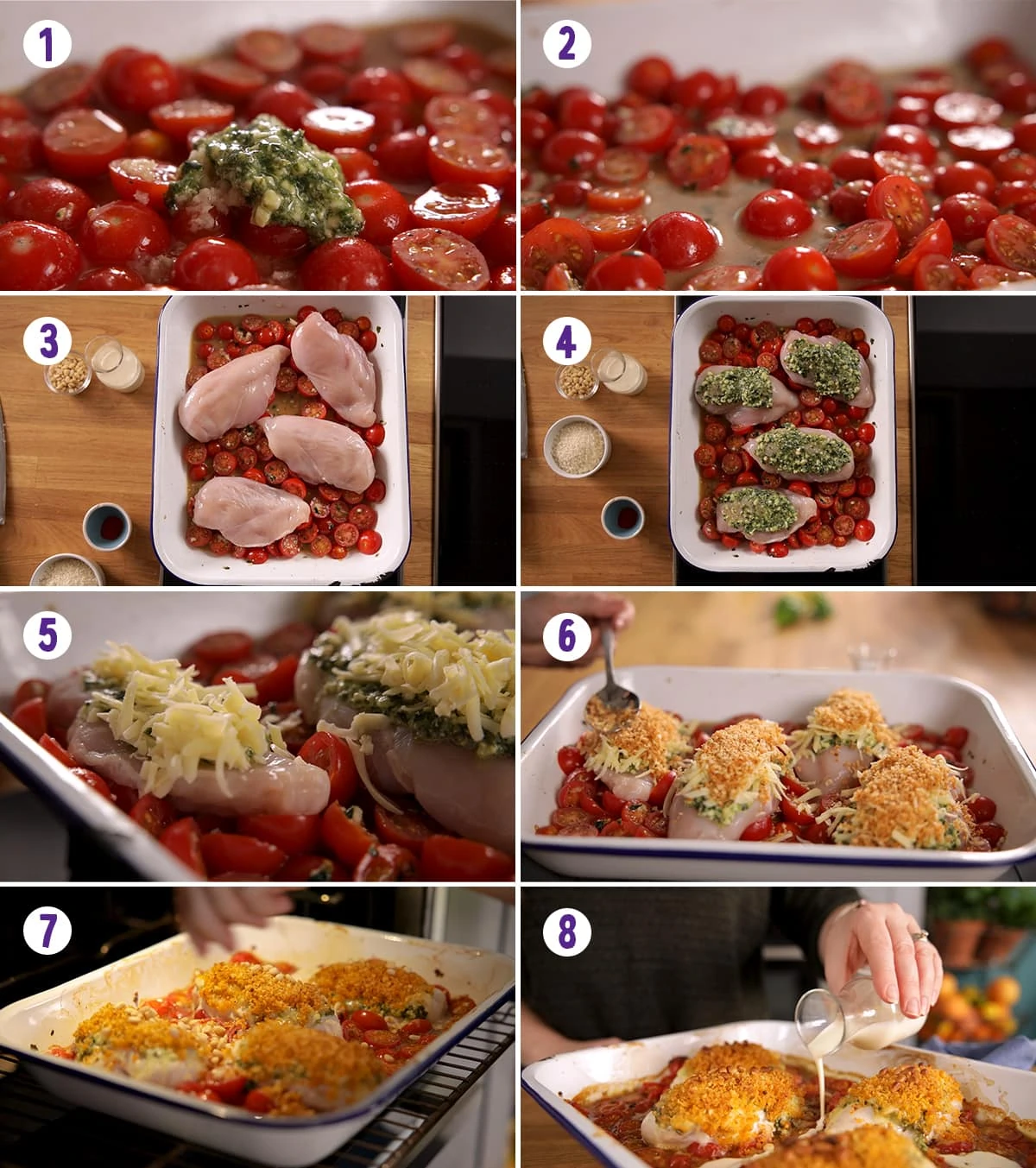 1
2
3
4
5
6
7
8